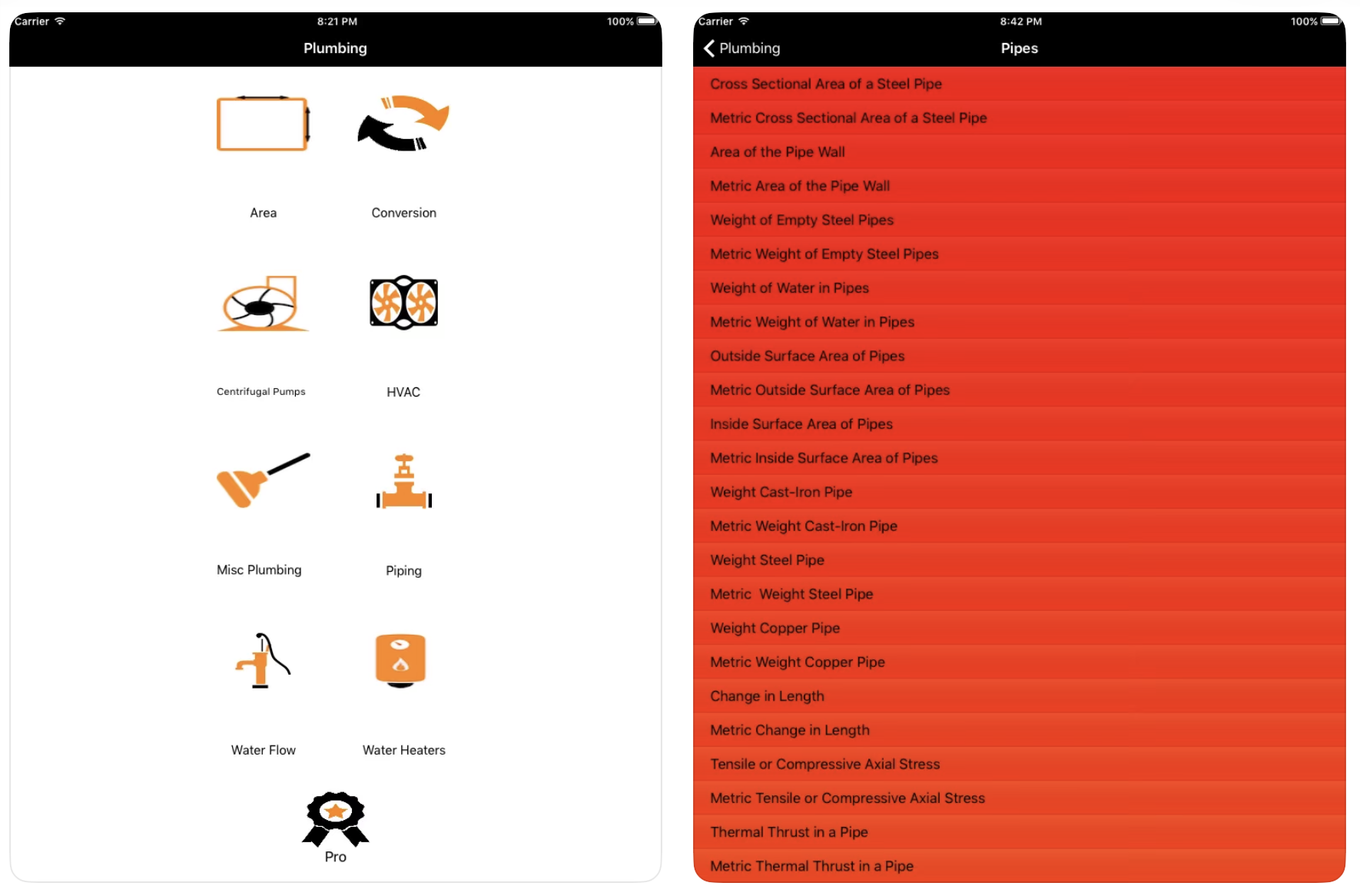 Carrier 8:21 PM 100%

Plumbing

Area

Conversion

Centrifugal Pumps

HVAC

Misc Plumbing

Piping

Water Flow

Water Heaters

Pro

Carrier 8:42 PM 100%

Plumbing

Pipes

Cross Sectional Area of a Steel Pipe

Metric Cross Sectional Area of a Steel Pipe

Area of the Pipe Wall

Metric Area of the Pipe Wall

Weight of Empty Steel Pipes

Metric Weight of Empty Steel Pipes

Weight of Water in Pipes

Metric Weight of Water in Pipes

Outside Surface Area of Pipes

Metric Outside Surface Area of Pipes

Inside Surface Area of Pipes

Metric Inside Surface Area of Pipes

Weight Cast-Iron Pipe

Metric Weight Cast-Iron Pipe

Weight Steel Pipe

Metric Weight Steel Pipe

Weight Copper Pipe

Metric Weight Copper Pipe

Change in Length

Metric Change in Length

Tensile or Compressive Axial Stress

Metric Tensile or Compressive Axial Stress

Thermal Thrust in a Pipe

Metric Thermal Thrust in a Pipe